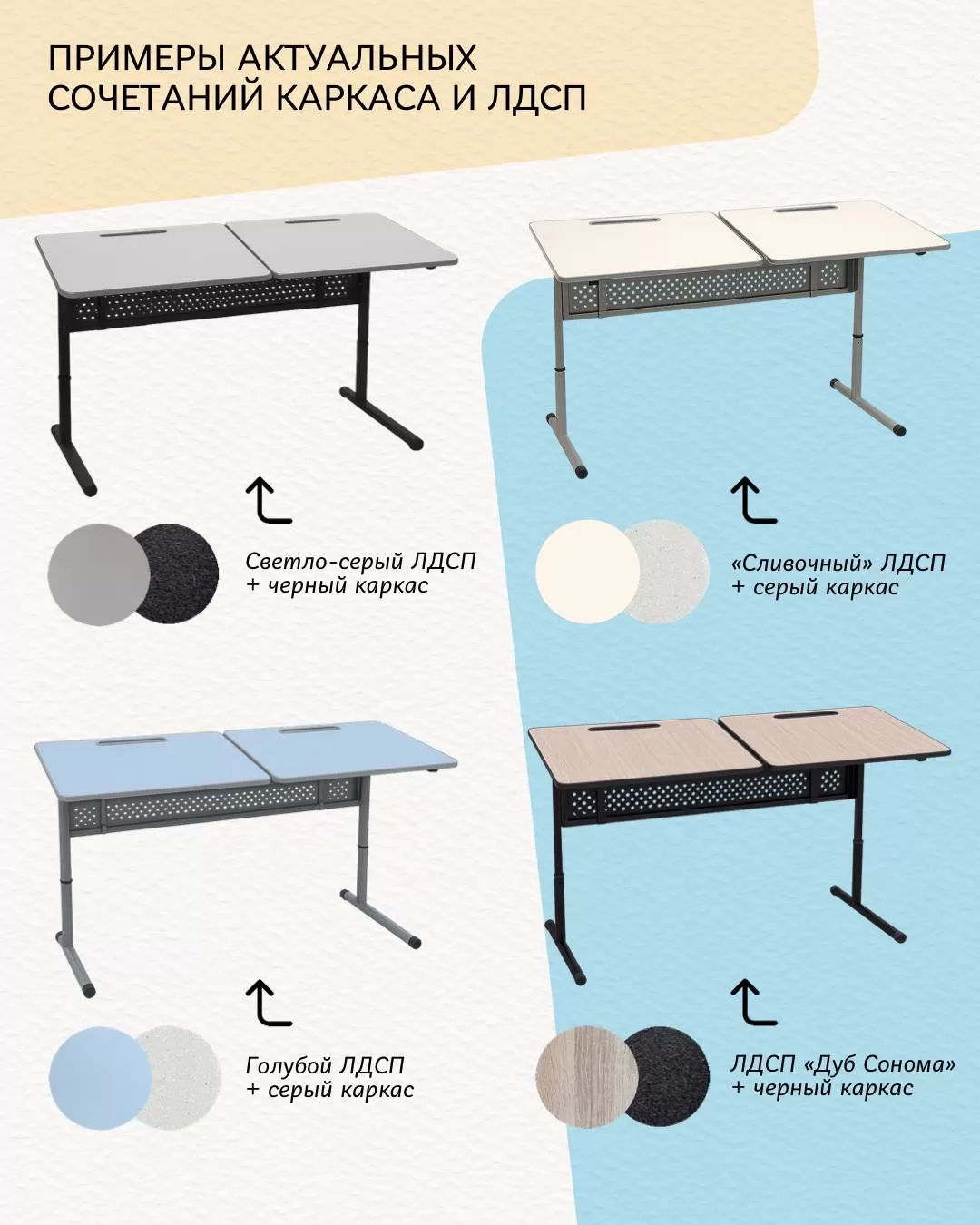 ПРИМЕРЫ АКТУАЛЬНЫХ СОЧЕТАНИЙ КАРКАСА И ЛДСП

Светло-серый ЛДСП
+ черный каркас

«Сливочный» ЛДСП
+ серый каркас

Голубой ЛДСП
+ серый каркас

ЛДСП «Дуб Сонома»
+ черный каркас